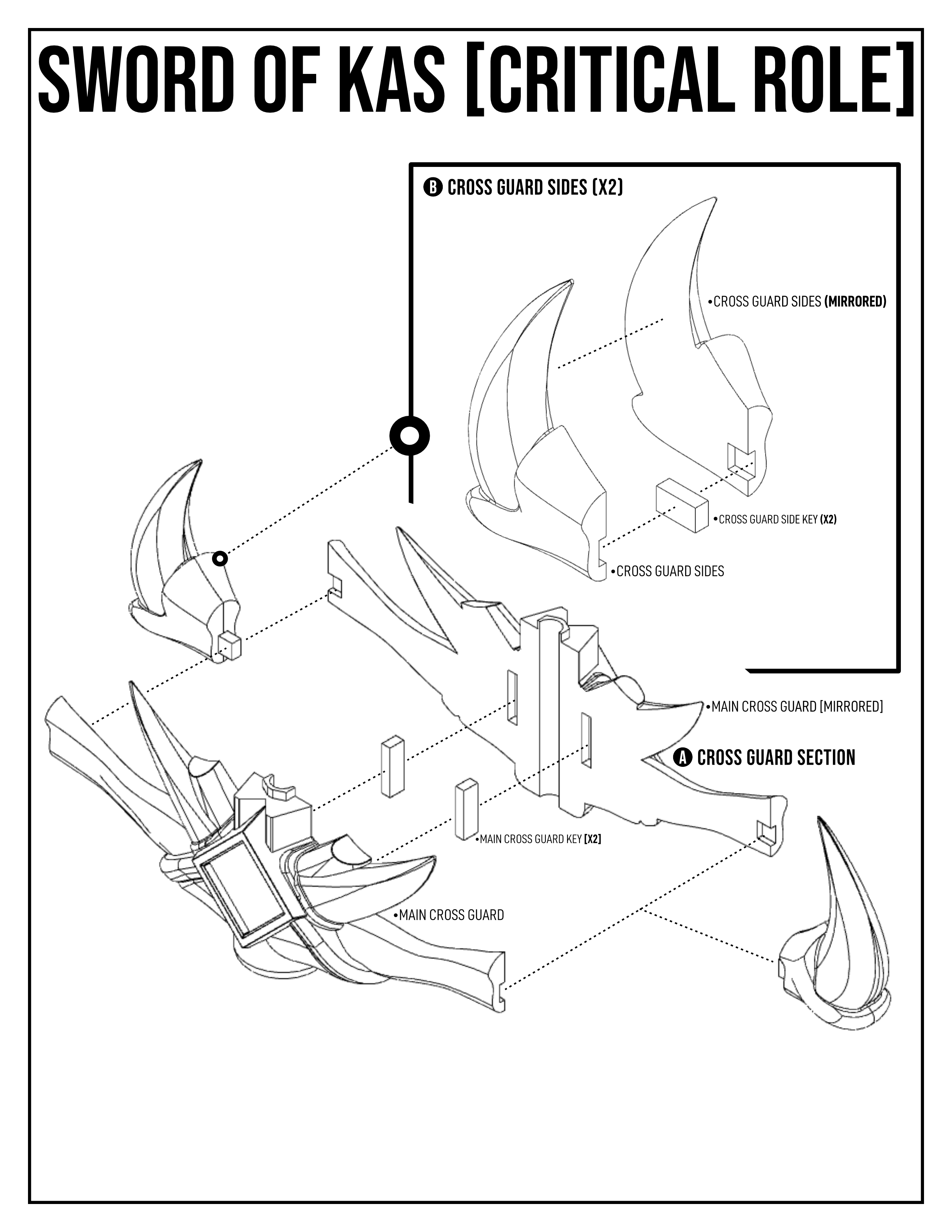 SWORD OF KAS [CRITICAL ROLE]

B CROSS GUARD SIDES (X2)

•CROSS GUARD SIDES (MIRRORED)

•CROSS GUARD SIDE KEY (X2)

•CROSS GUARD SIDES

•MAIN CROSS GUARD [MIRRORED]

A CROSS GUARD SECTION

•MAIN CROSS GUARD KEY [X2]

•MAIN CROSS GUARD